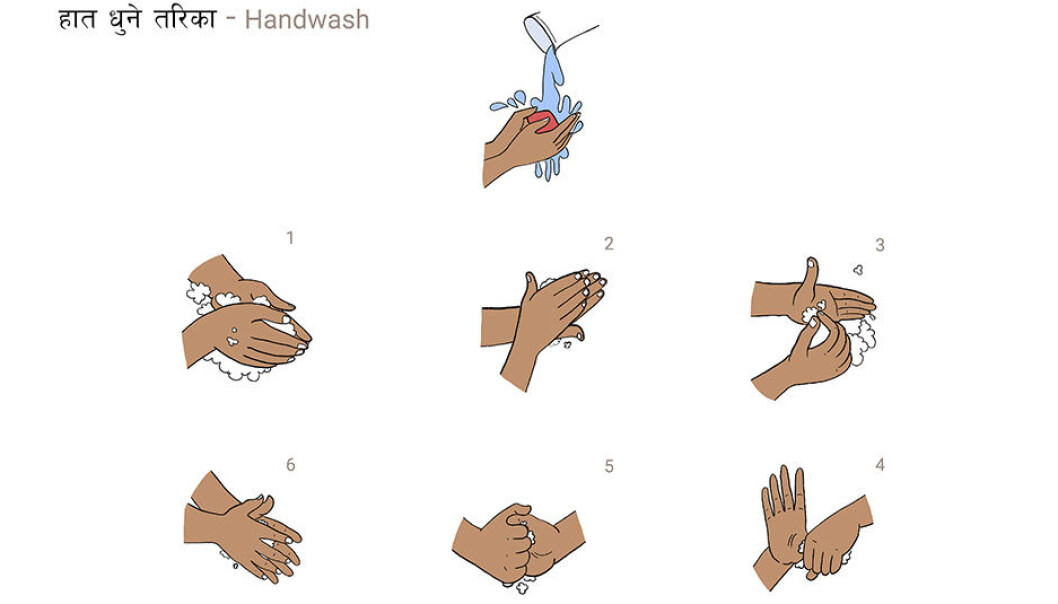 हात धुने तरिका - Handwash

1

2

3

6

5

4